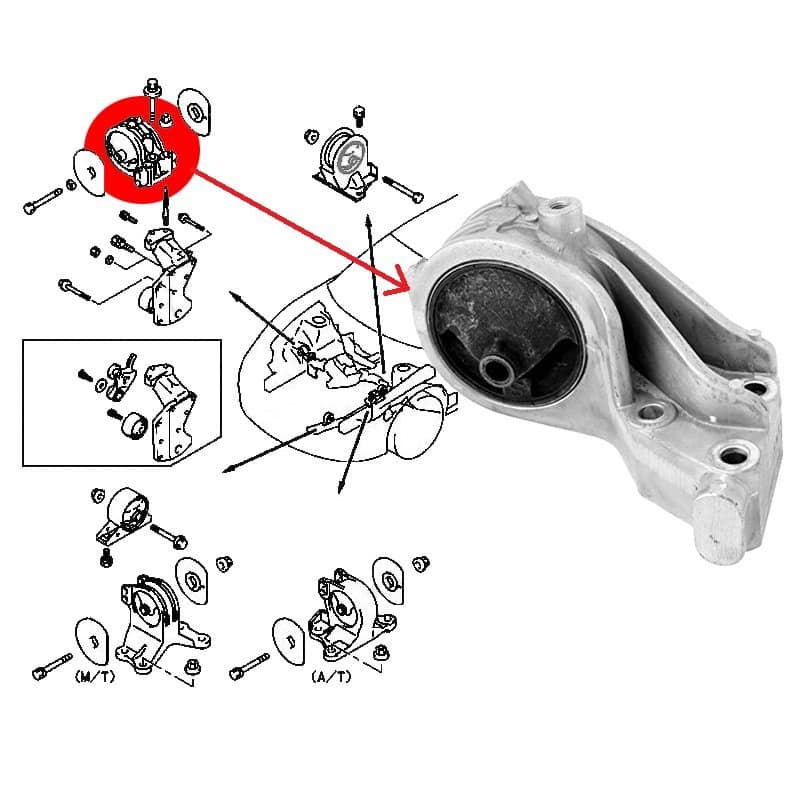 (M/T)
(A/T)