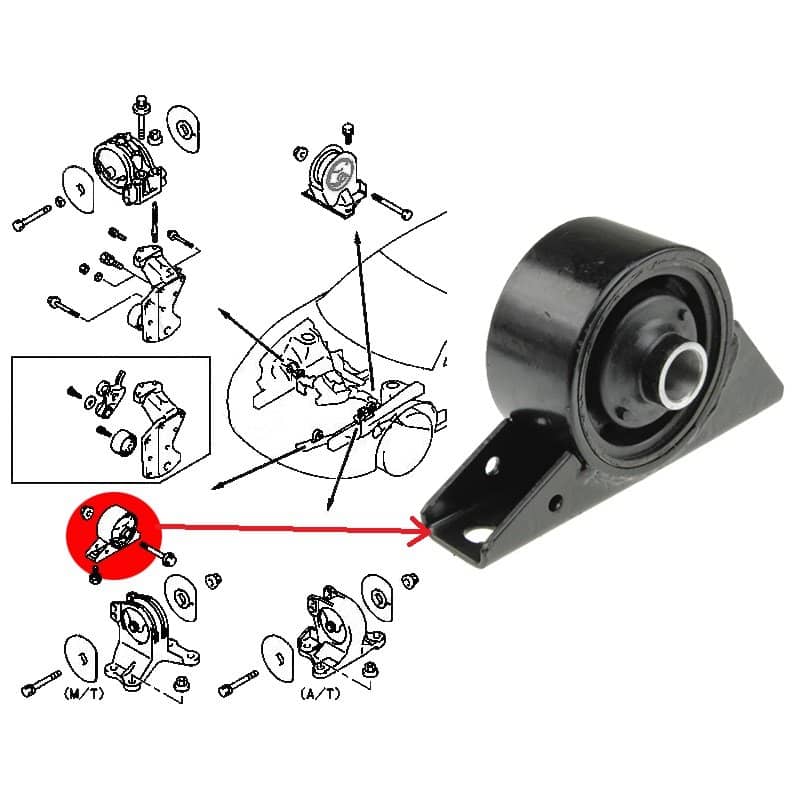 (M/T)

(A/T)