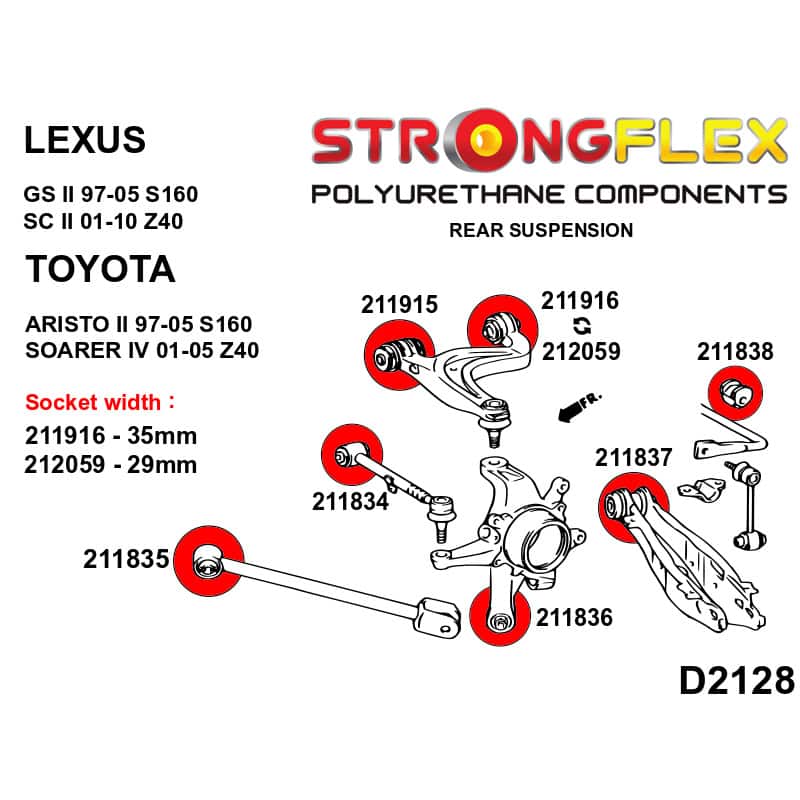 LEXUS

GS II 97-05 S160
SC II 01-10 Z40

TOYOTA

ARISTO II 97-05 S160
SOARER IV 01-05 Z40

Socket width :
211916 - 35mm
212059 - 29mm

STRONGFLEX
POLYURETHANE COMPONENTS
REAR SUSPENSION

211915
211916
212059
211838
FR.
211837
211834
211835
211836

D2128