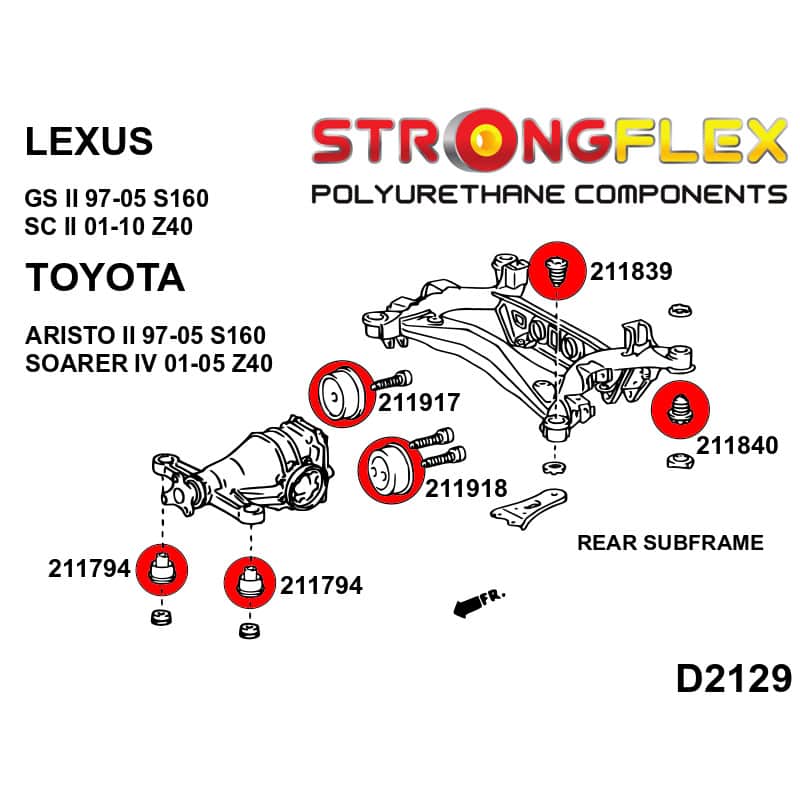 LEXUS

GS II 97-05 S160
SC II 01-10 Z40

TOYOTA

ARISTO II 97-05 S160
SOARER IV 01-05 Z40

STRONGFLEX
POLYURETHANE COMPONENTS

211839

211917

211840

211918

REAR SUBFRAME

211794

211794

FR.

D2129