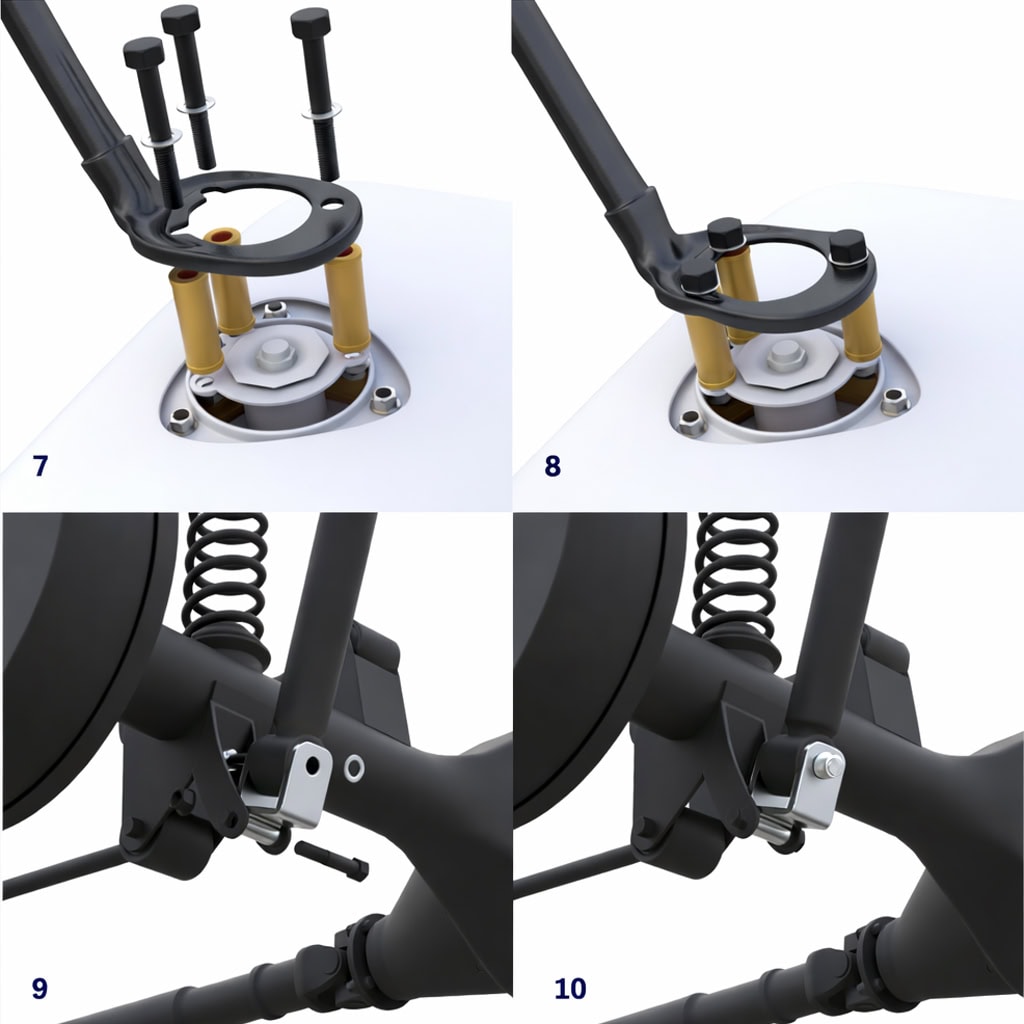 7

8

9

10