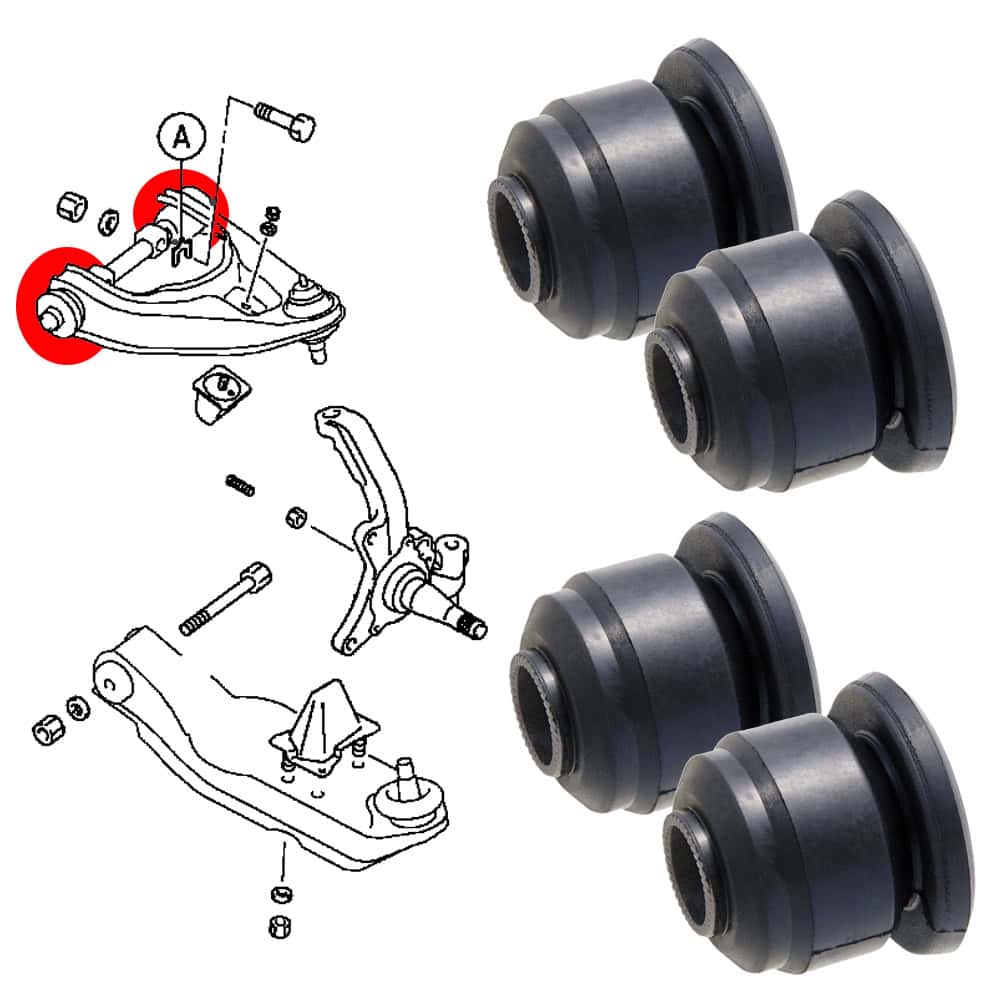 A