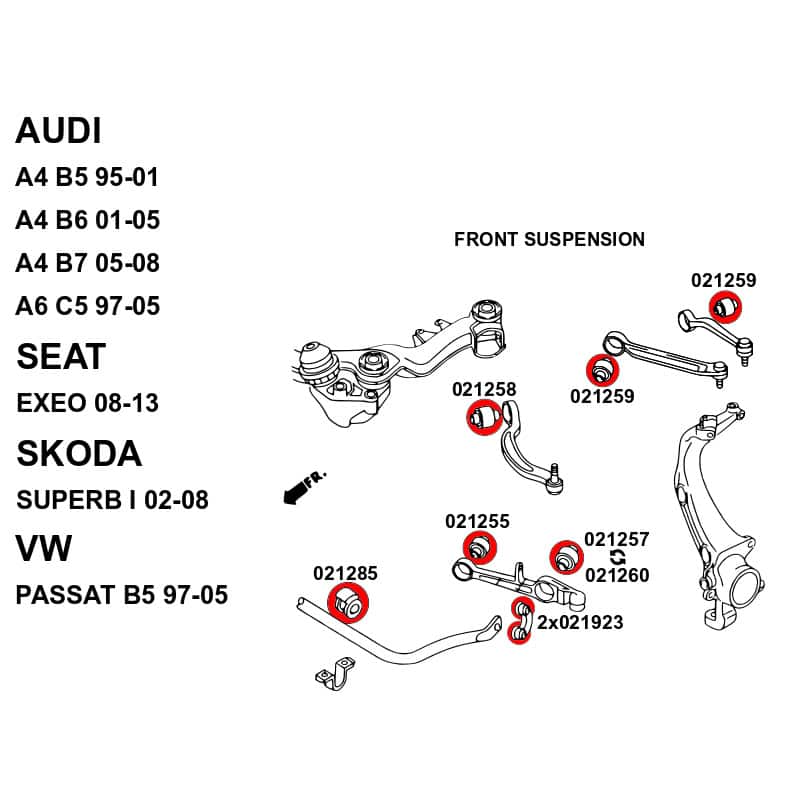 AUDI
A4 B5 95-01
A4 B6 01-05
A4 B7 05-08
A6 C5 97-05
SEAT
EXEO 08-13
SKODA
SUPERB I 02-08
VW
PASSAT B5 97-05

FRONT SUSPENSION

021259
021259
021258
FR.
021255
021257
021260
021285
2x021923