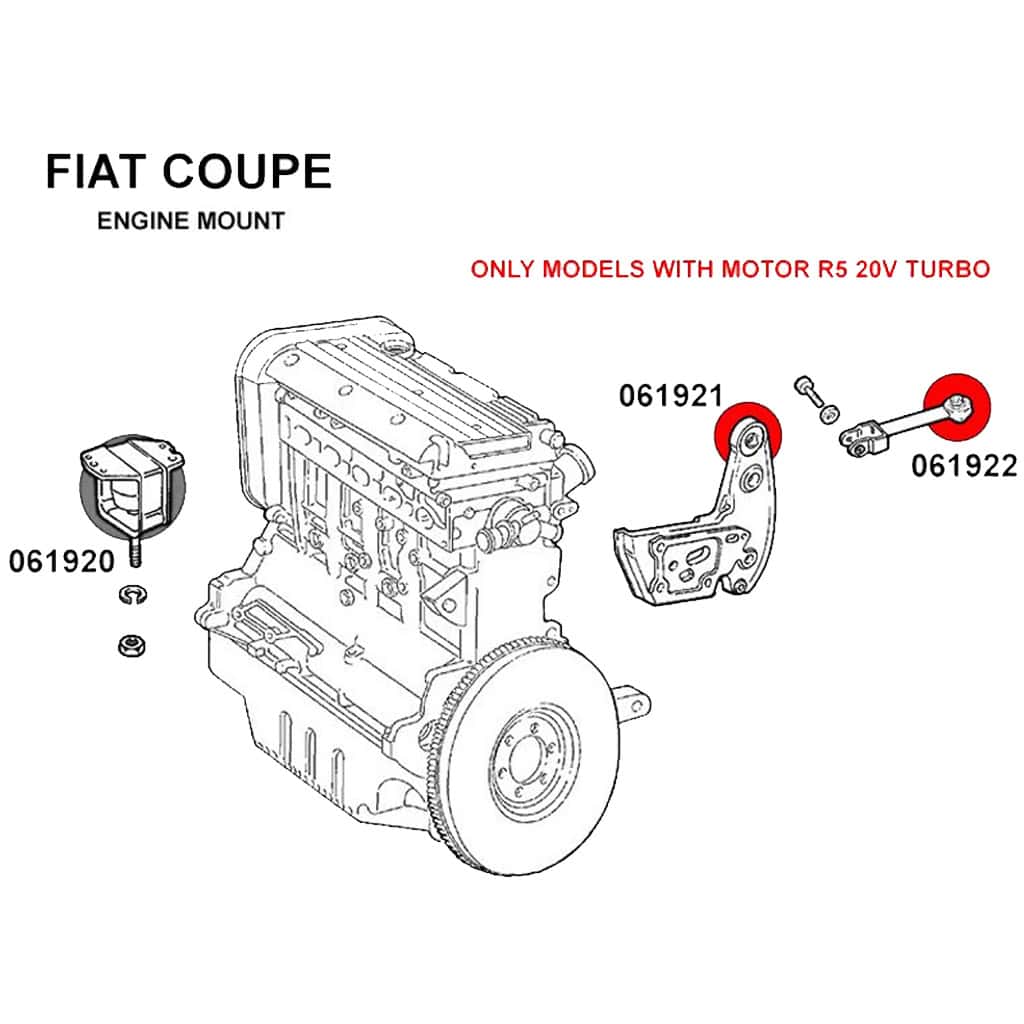 FIAT COUPE
ENGINE MOUNT

ONLY MODELS WITH MOTOR R5 20V TURBO

061921

061922

061920