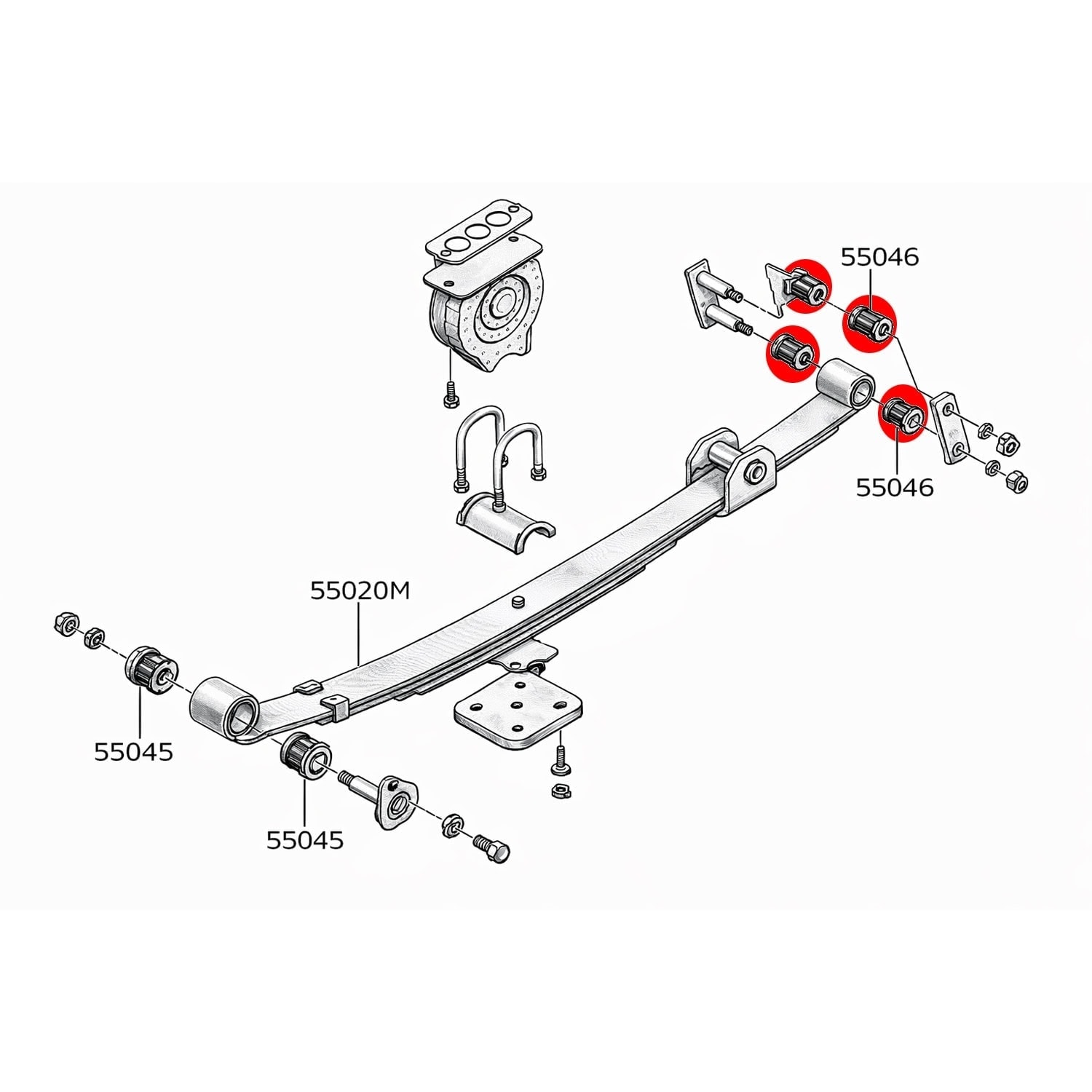 55046

55046

55020M

55045

55045