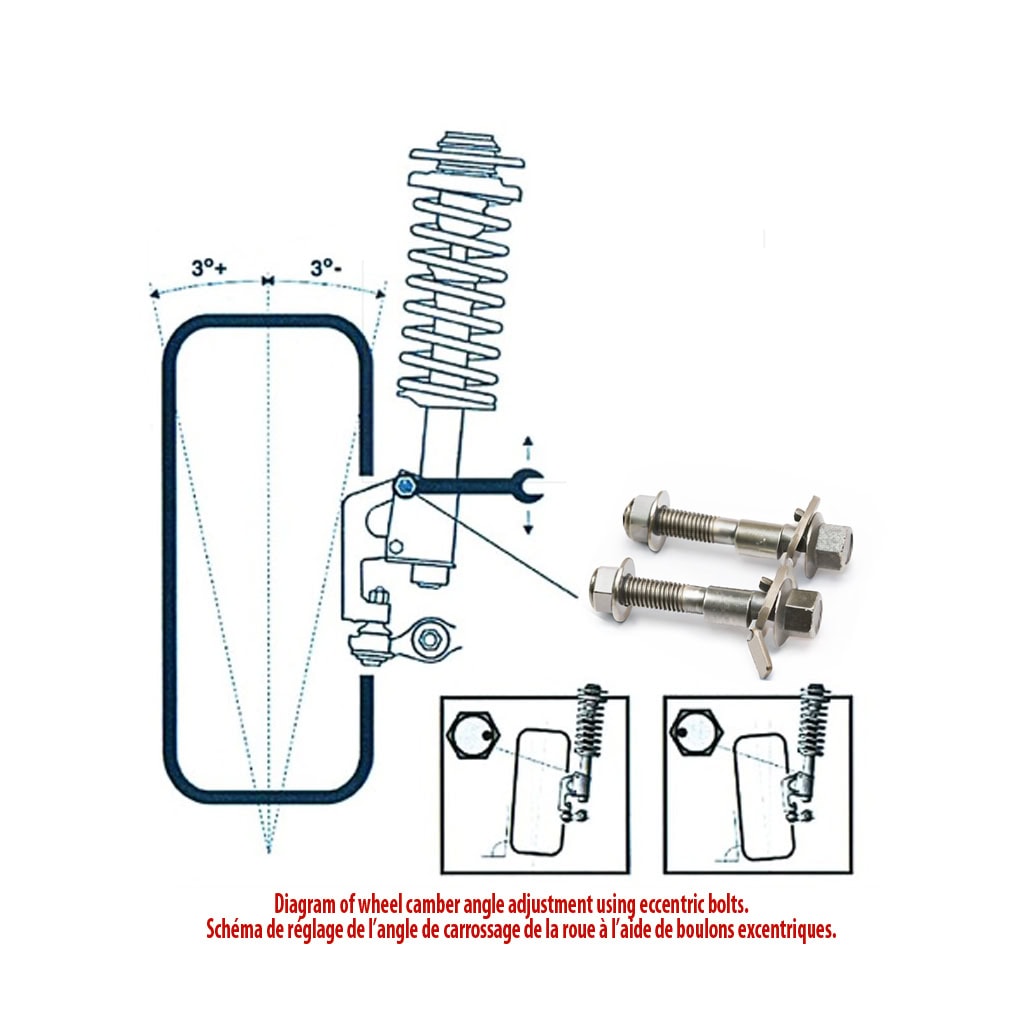 3°+ 3°-

Diagram of wheel camber angle adjustment using eccentric bolts.
Schéma de réglage de l'angle de carrossage de la roue à l'aide de boulons excentriques.