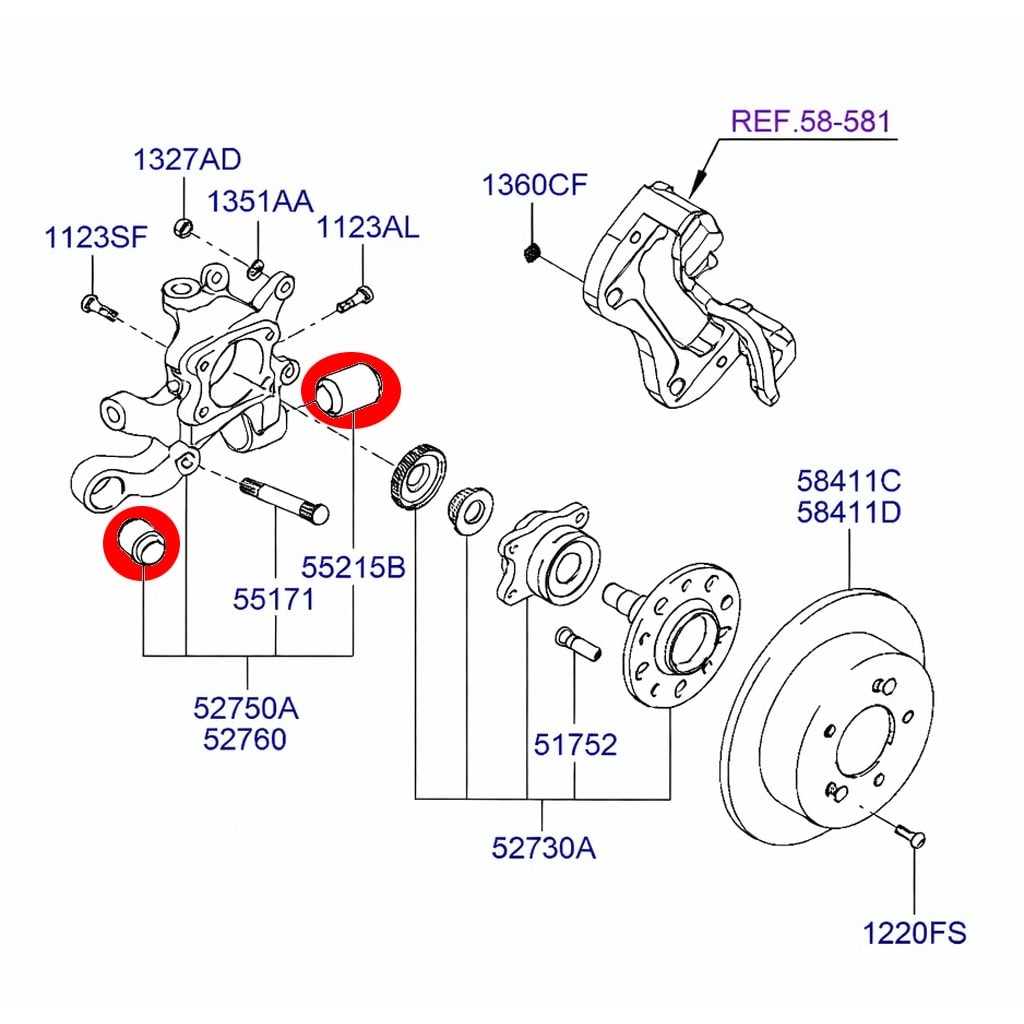 REF.58-581

1327AD

1351AA

1360CF

1123SF

1123AL

58411C
58411D

55215B

55171

52750A
52760

51752

52730A

1220FS