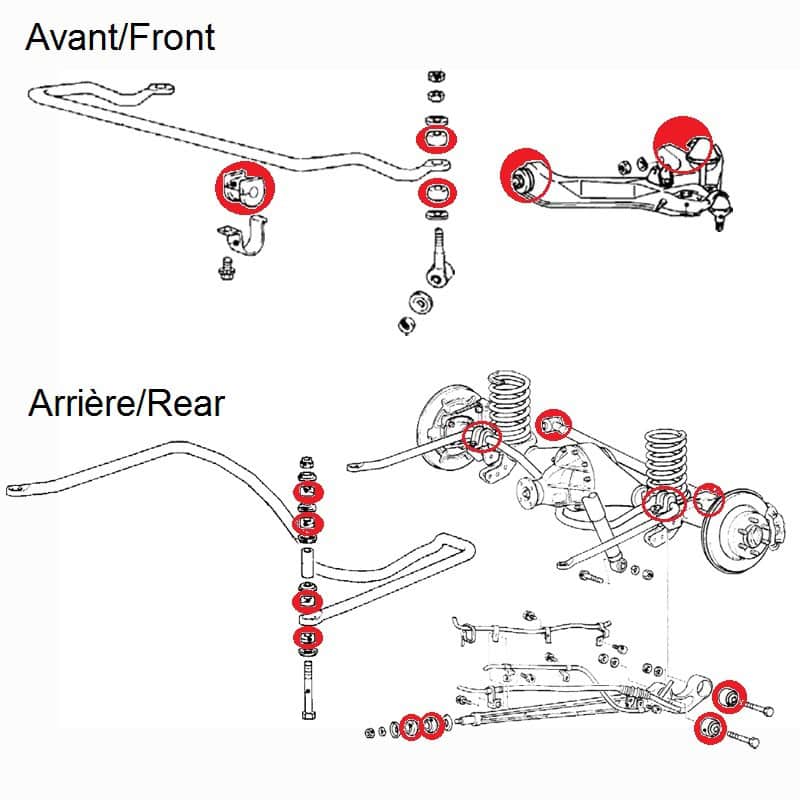 Avant/Front

Arrière/Rear