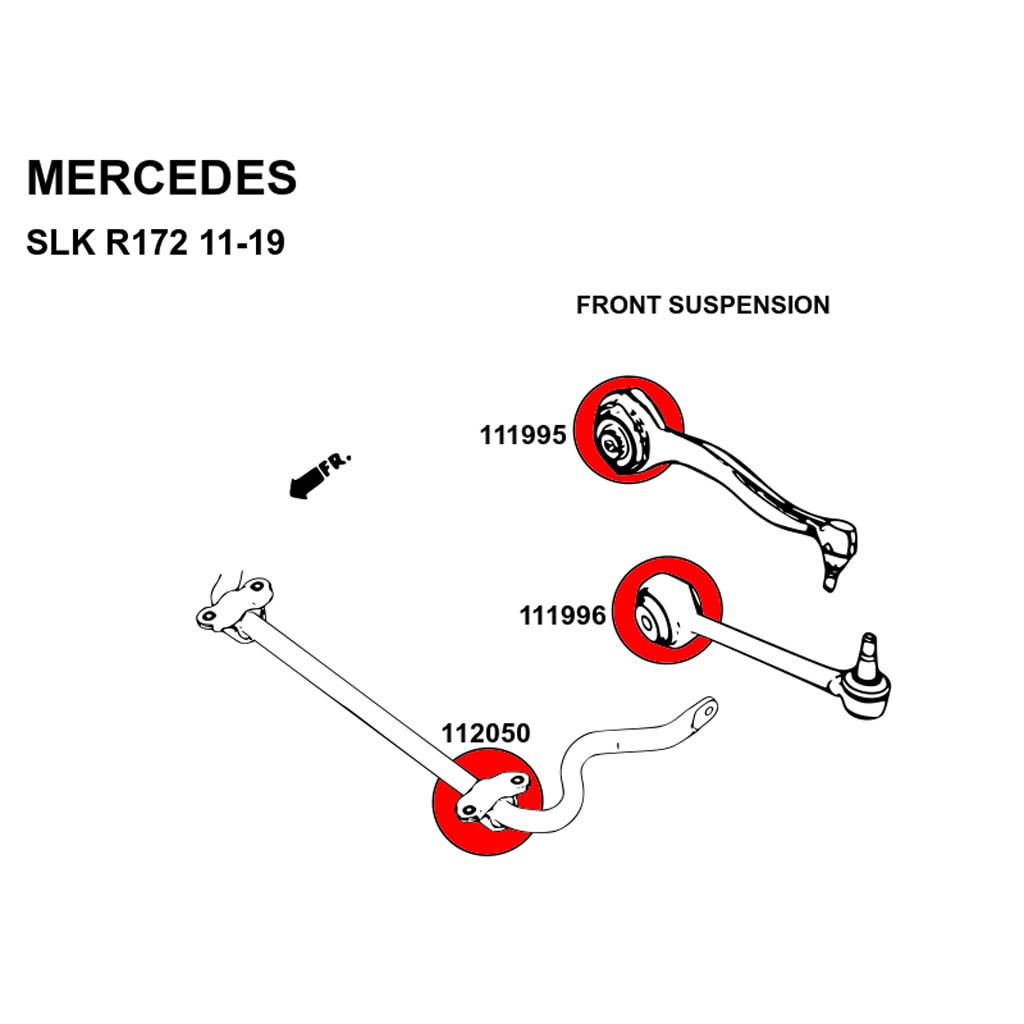 MERCEDES
SLK R172 11-19

FRONT SUSPENSION

111995

FR.

111996

112050