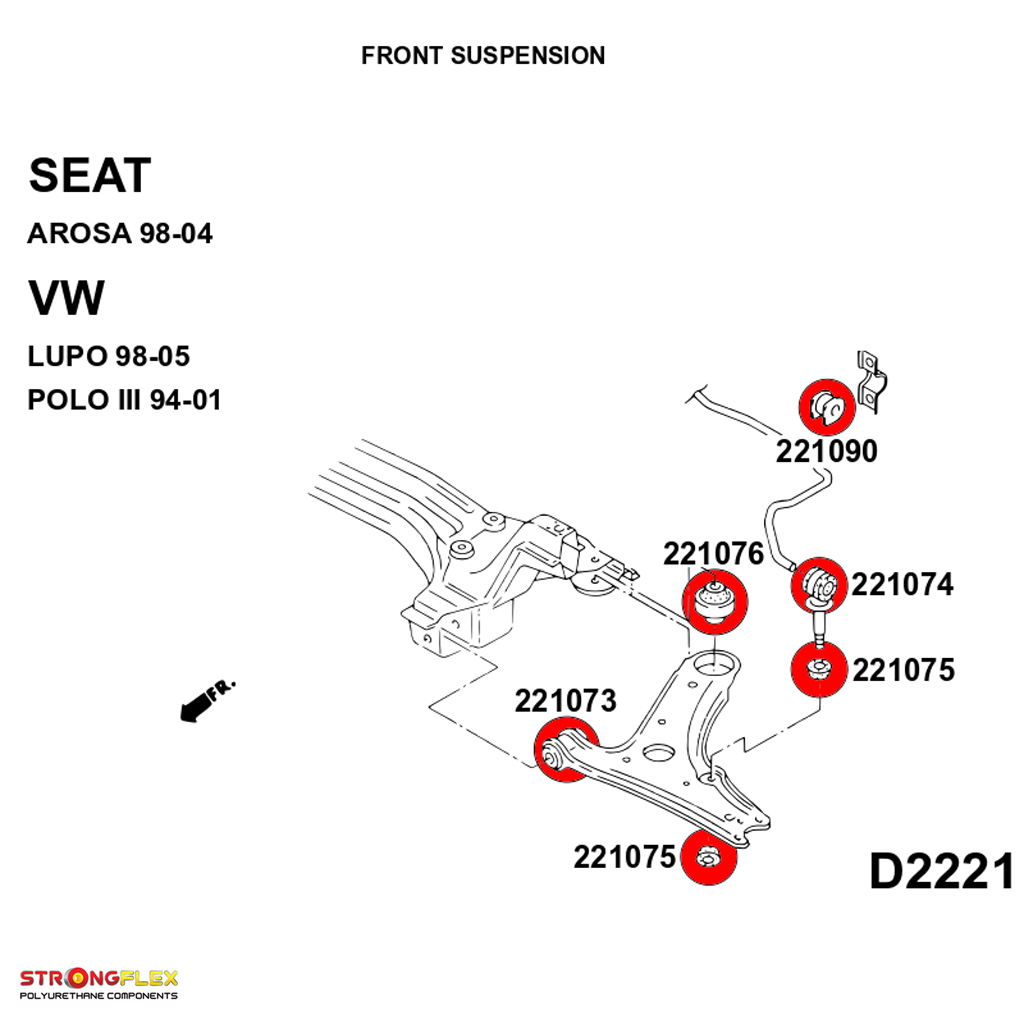 FRONT SUSPENSION

SEAT

AROSA 98-04

VW

LUPO 98-05

POLO III 94-01

221090

221076

221074

221075

221073

FR.

221075

D2221

STRONGFLEX
POLYURETHANE COMPONENTS