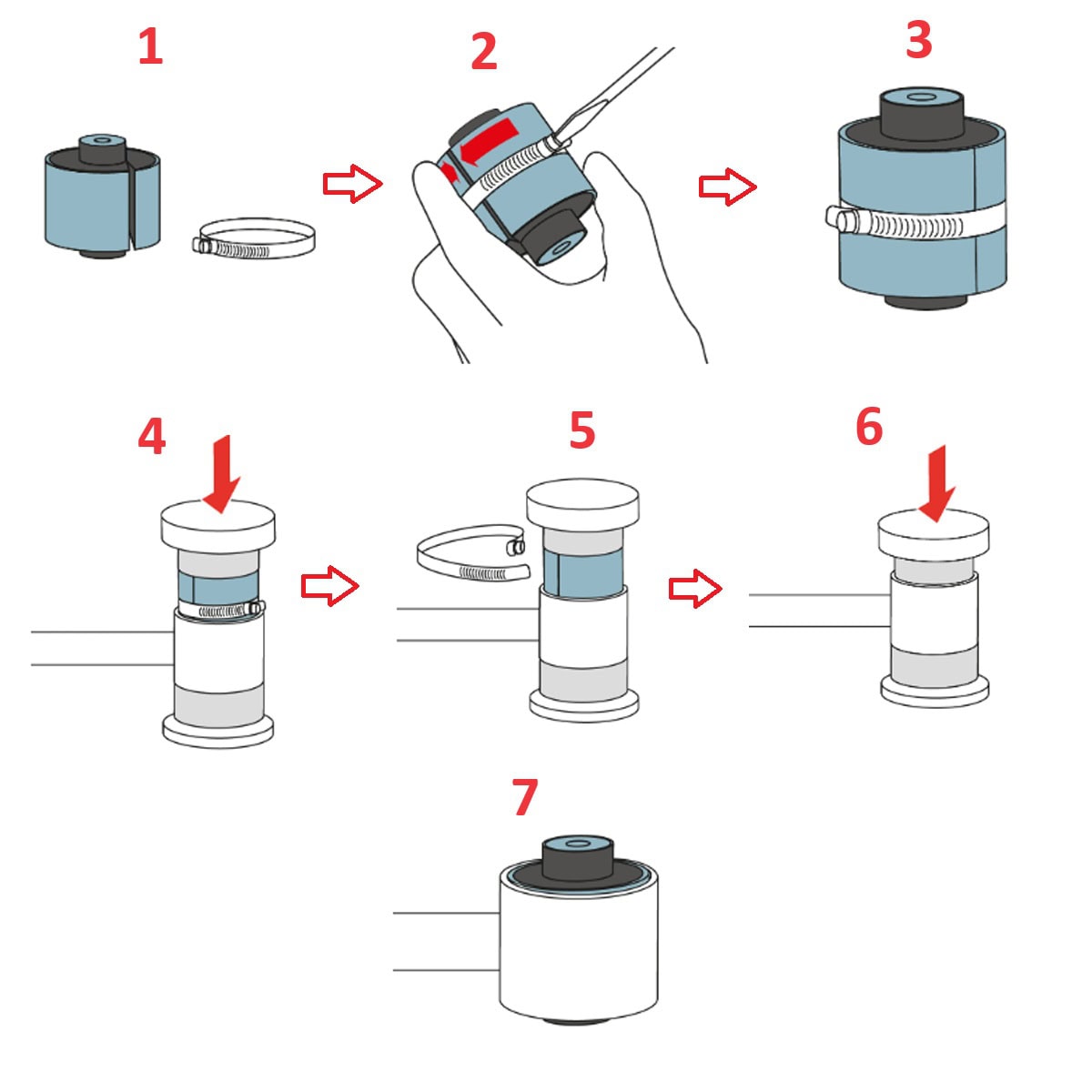 1
2
3
4
5
6
7